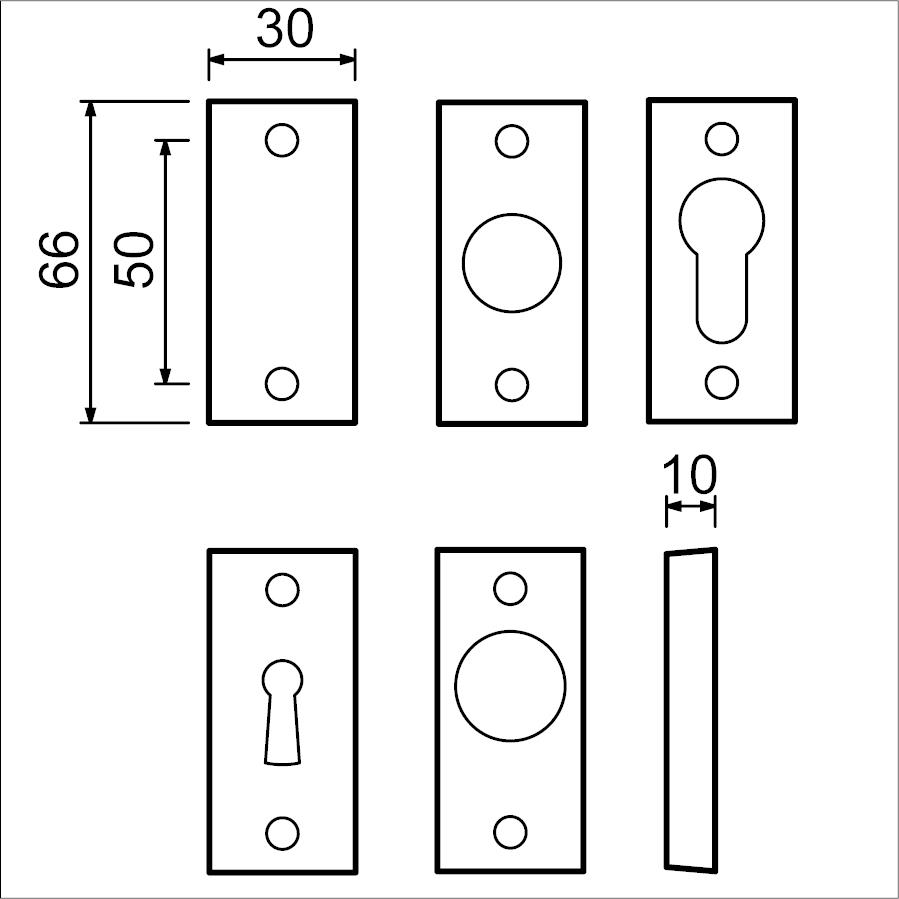 30

66

50

10